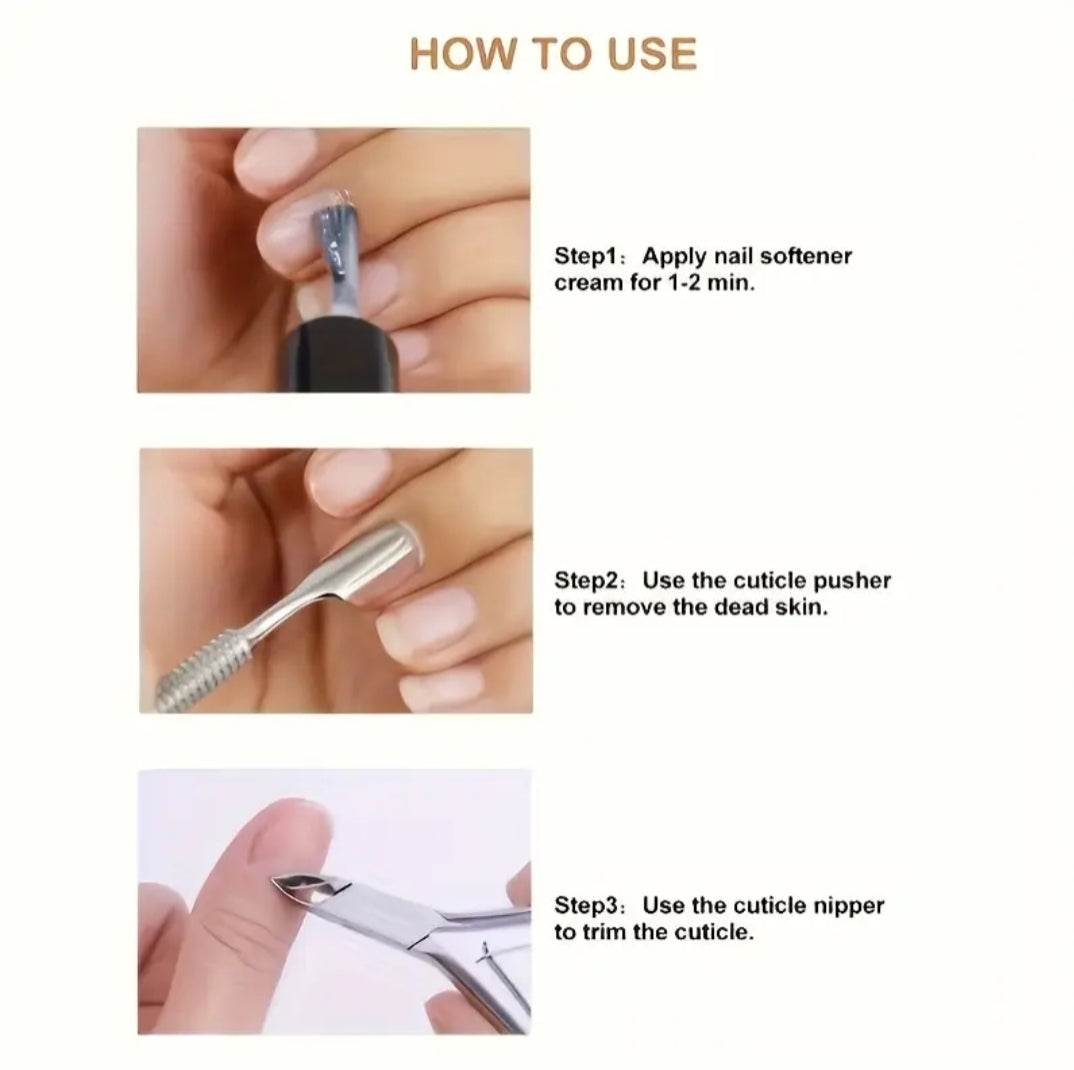 HOW TO USE

Step1: Apply nail softener cream for 1-2 min.

Step2: Use the cuticle pusher to remove the dead skin.

Step3: Use the cuticle nipper to trim the cuticle.